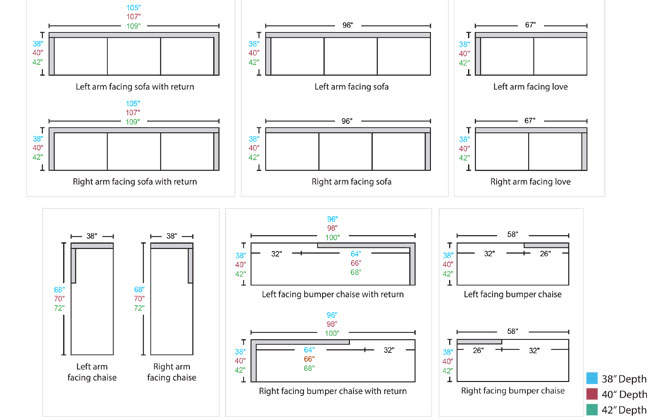 105"
107"
109"
38"
40"
42"
Left arm facing sofa with return

105"
107"
109"
38"
40"
42"
Right arm facing sofa with return

96"
38"
40"
42"
Left arm facing sofa

96"
38"
40"
42"
Right arm facing sofa

67"
38"
40"
42"
Left arm facing love

67"
38"
40"
42"
Right arm facing love

38"
68"
70"
72"
Left arm facing chaise

38"
68"
70"
72"
Right arm facing chaise

96"
98"
100"
38"
40"
42"
32"
64"
66"
68"
Left facing bumper chaise with return

96"
98"
100"
38"
40"
42"
64"
66"
68"
32"
Right facing bumper chaise with return

58"
38"
40"
42"
32"
26"
Left facing bumper chaise

58"
38"
40"
42"
26"
32"
Right facing bumper chaise

38" Depth
40" Depth
42" Depth