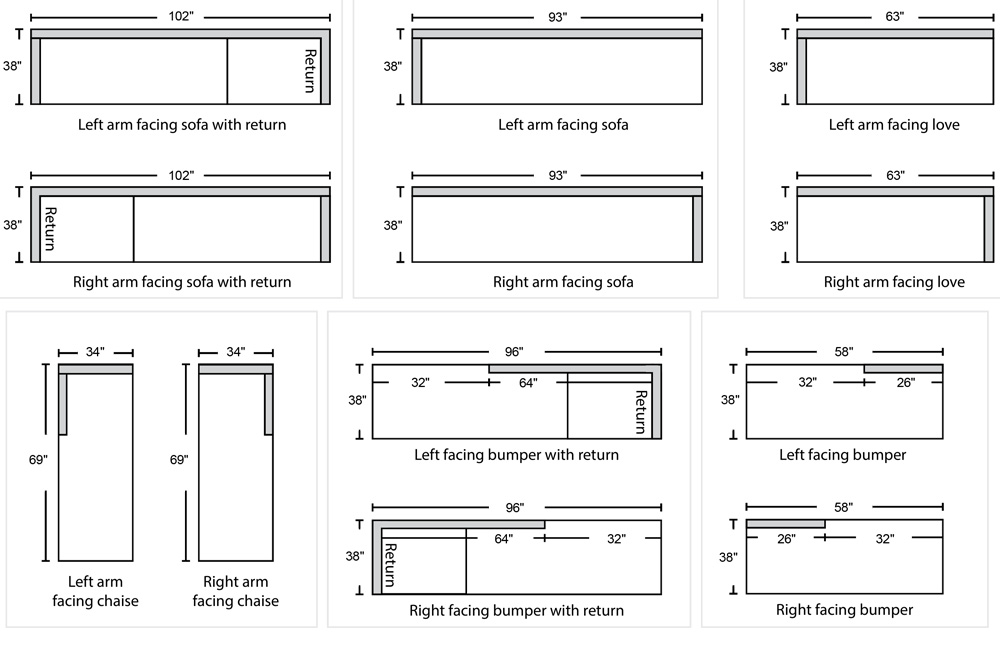 102"
38"
Return
Left arm facing sofa with return

102"
38"
Return
Right arm facing sofa with return

93"
38"
Left arm facing sofa

93"
38"
Right arm facing sofa

63"
38"
Left arm facing love

63"
38"
Right arm facing love

34"
69"
Left arm facing chaise

34"
69"
Right arm facing chaise

96"
32"
64"
38"
Return
Left facing bumper with return

96"
64"
32"
38"
Return
Right facing bumper with return

58"
32"
26"
38"
Left facing bumper

58"
26"
32"
38"
Right facing bumper